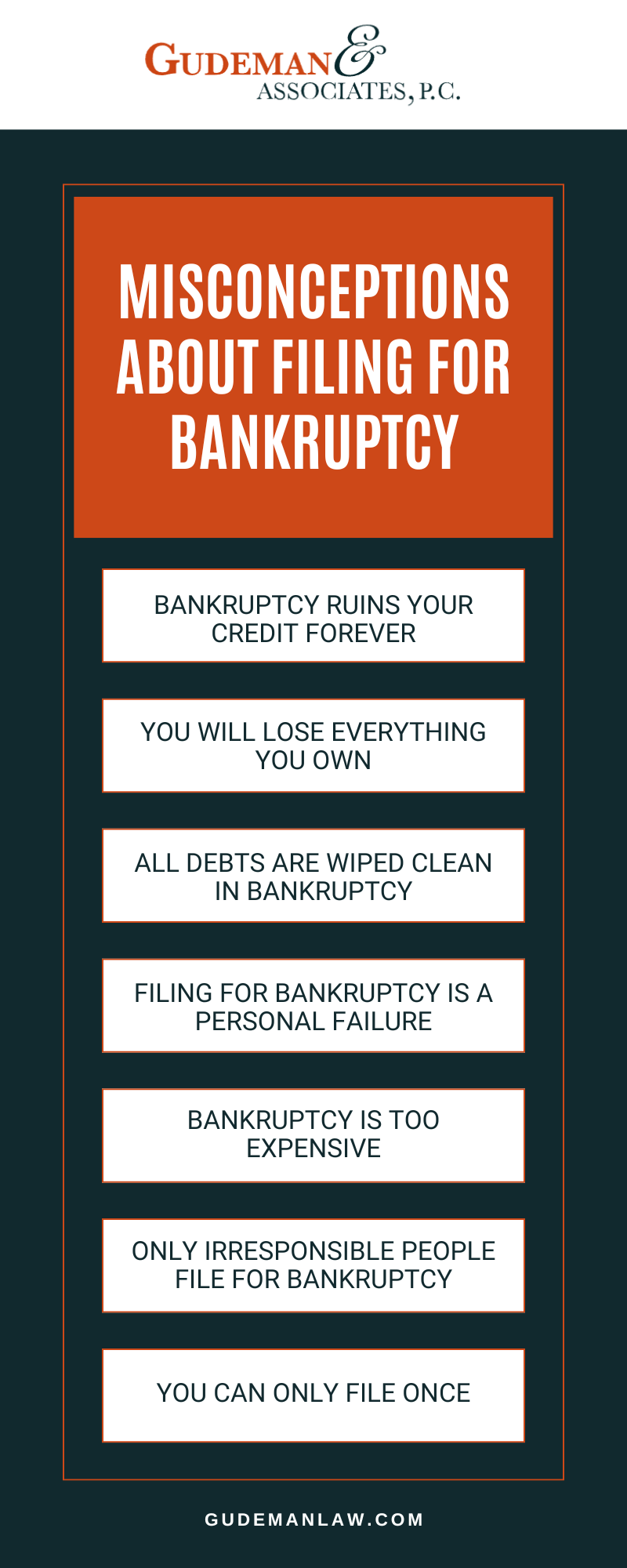 GUDEMAN & ASSOCIATES, P.C.

MISCONCEPTIONS ABOUT FILING FOR BANKRUPTCY

BANKRUPTCY RUINS YOUR CREDIT FOREVER

YOU WILL LOSE EVERYTHING YOU OWN

ALL DEBTS ARE WIPED CLEAN IN BANKRUPTCY

FILING FOR BANKRUPTCY IS A PERSONAL FAILURE

BANKRUPTCY IS TOO EXPENSIVE

ONLY IRRESPONSIBLE PEOPLE FILE FOR BANKRUPTCY

YOU CAN ONLY FILE ONCE

GUDEMANLAW.COM